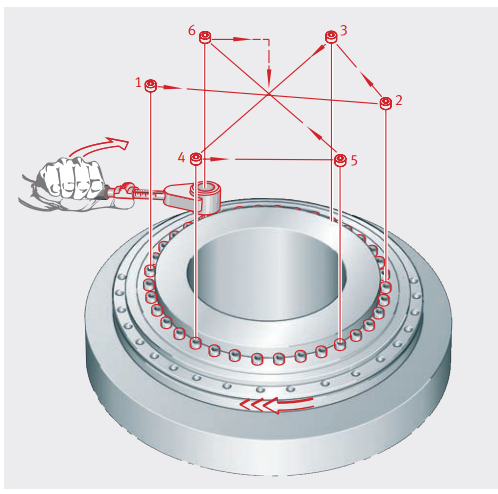 6
3
1
2
4
5